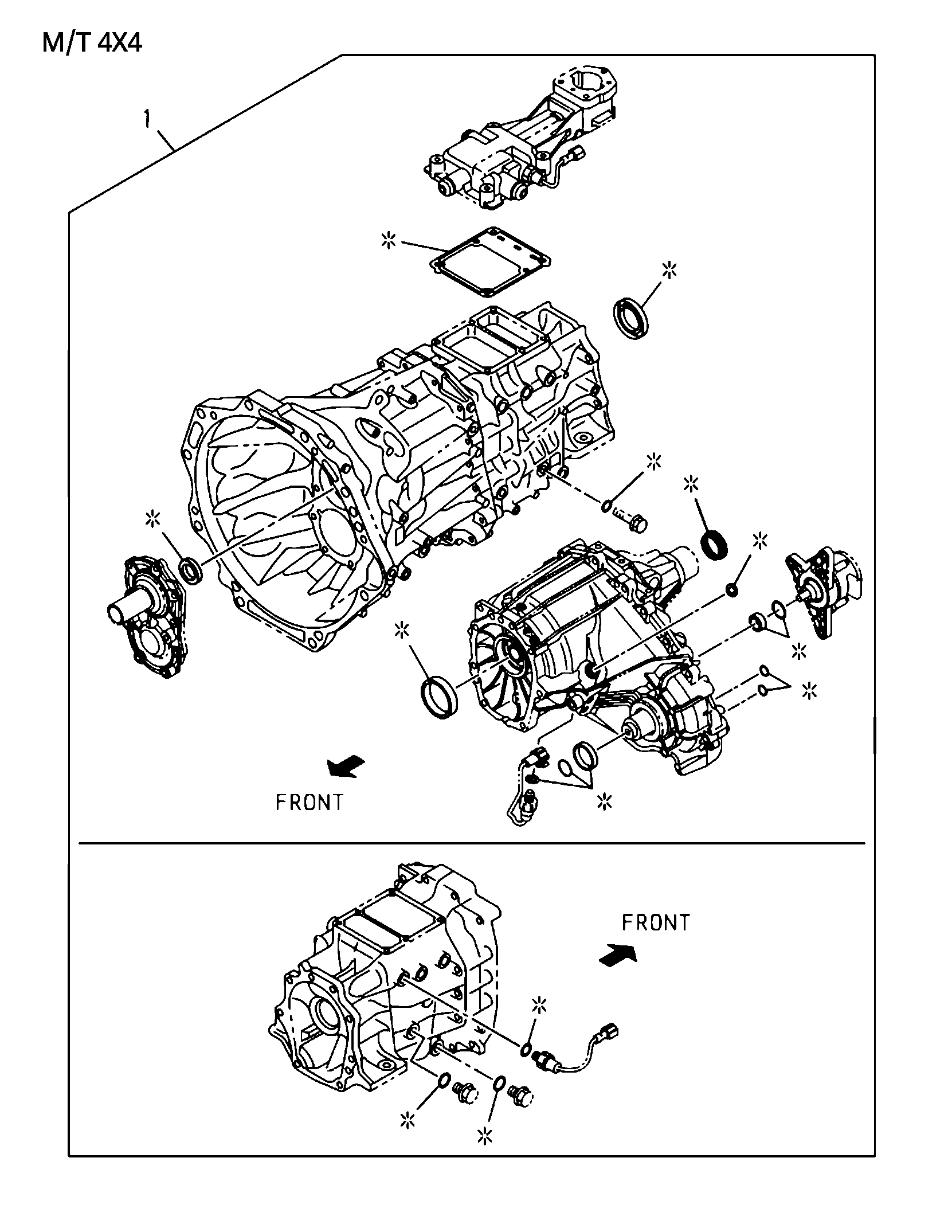 M/T 4X4

1

※

※

※

※

※

※

※

※

※

※

FRONT

FRONT

※

※

※